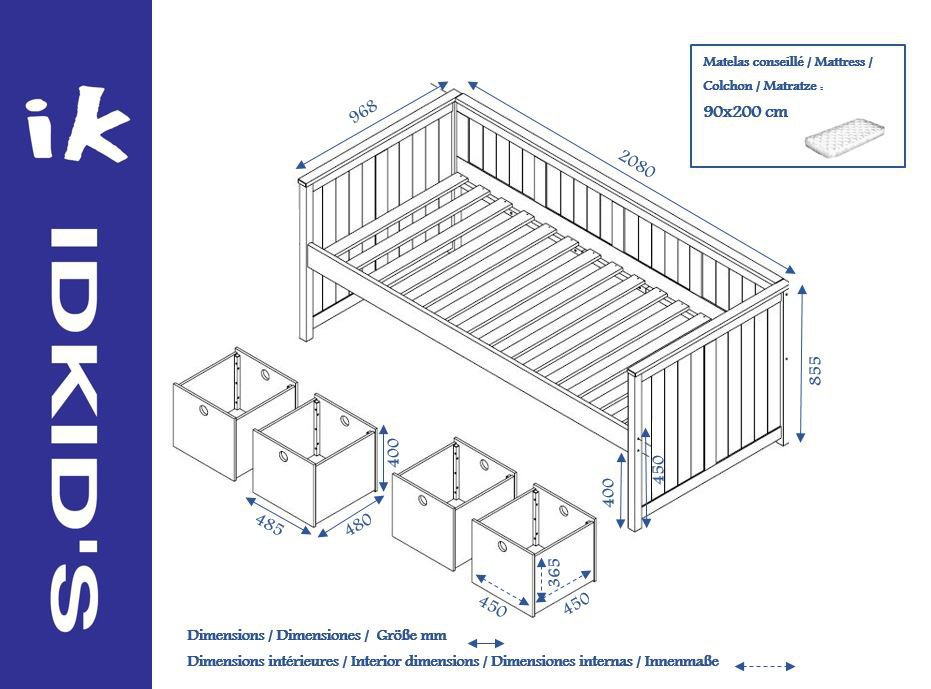 ik
IDKID'S

Matelas conseillé / Mattress / Colchon / Matratze :
90x200 cm

968
2080
855
450
400
400
485
480
365
450
450

Dimensions / Dimensiones / Größe mm
Dimensions intérieures / Interior dimensions / Dimensiones internas / Innenmaße